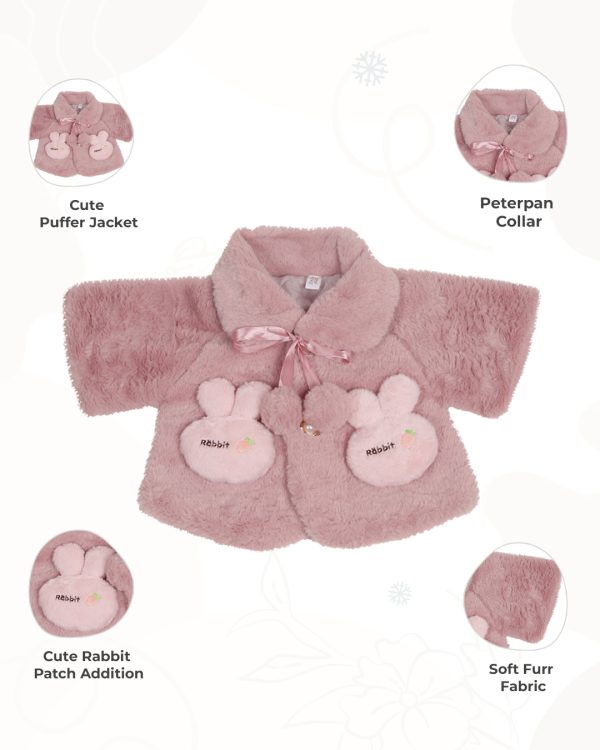 Cute Puffer Jacket

Peterpan Collar

Rabbit

Rabbit

Rabbit

Cute Rabbit Patch Addition

Soft Furr Fabric