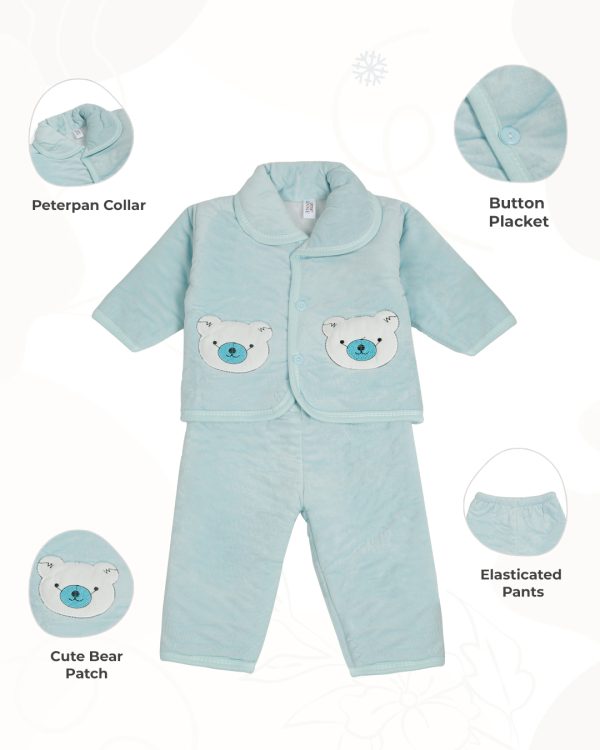 Peterpan Collar

Button Placket

Elasticated Pants

Cute Bear Patch