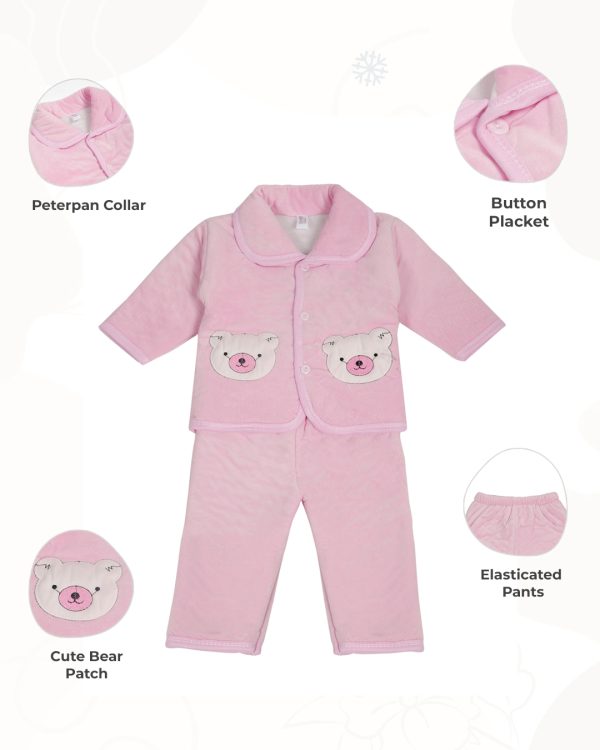 Peterpan Collar

Button Placket

Elasticated Pants

Cute Bear Patch