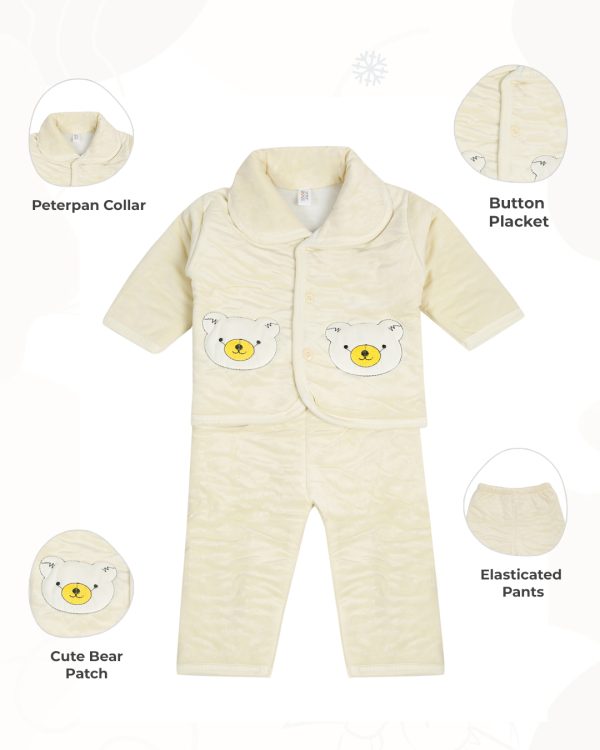 Peterpan Collar

Button Placket

Elasticated Pants

Cute Bear Patch