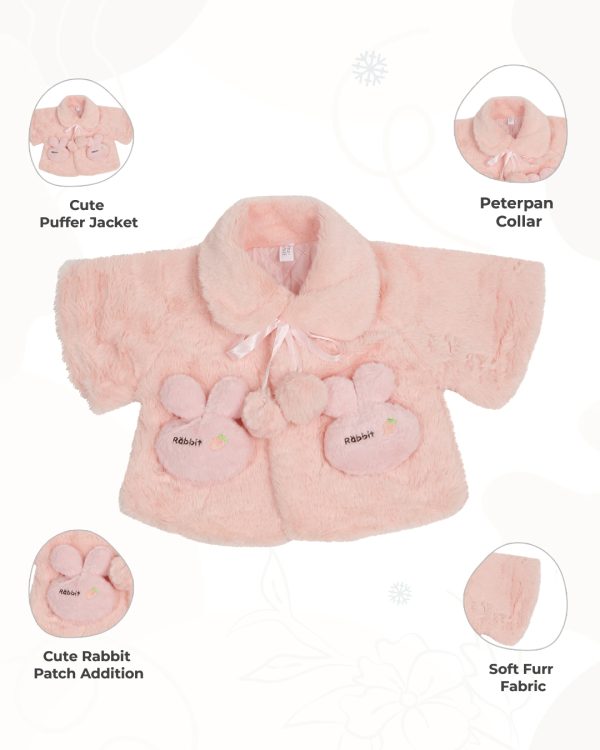 Cute Puffer Jacket

Peterpan Collar

Rabbit

Rabbit

Rabbit

Cute Rabbit Patch Addition

Soft Furr Fabric