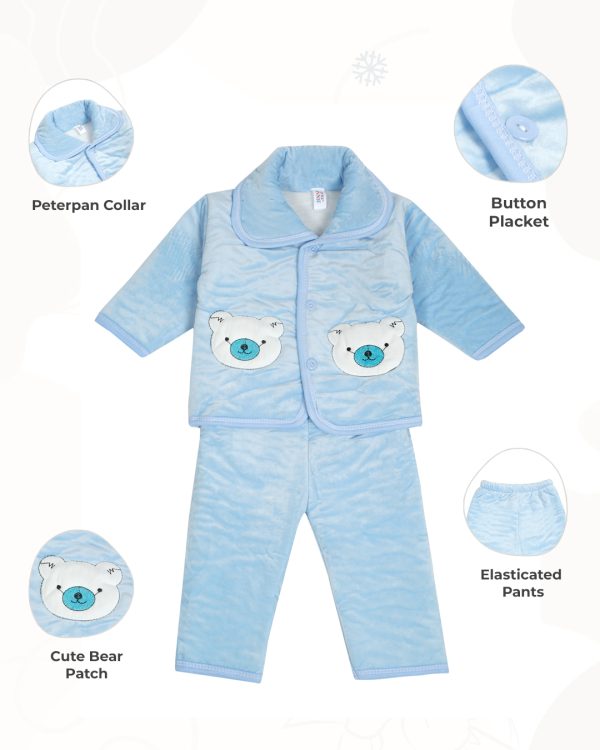 Peterpan Collar

Button Placket

Elasticated Pants

Cute Bear Patch